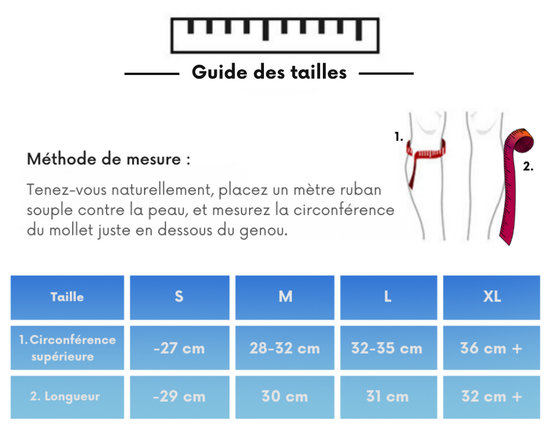 Guide des tailles

Méthode de mesure :

Tenez-vous naturellement, placez un mètre ruban souple contre la peau, et mesurez la circonférence du mollet juste en dessous du genou.

1.

2.

| Taille | S | M | L | XL |
|---|---|---|---|---|
| 1. Circonférence supérieure | -27 cm | 28-32 cm | 32-35 cm | 36 cm + |
| 2. Longueur | -29 cm | 30 cm | 31 cm | 32 cm + |